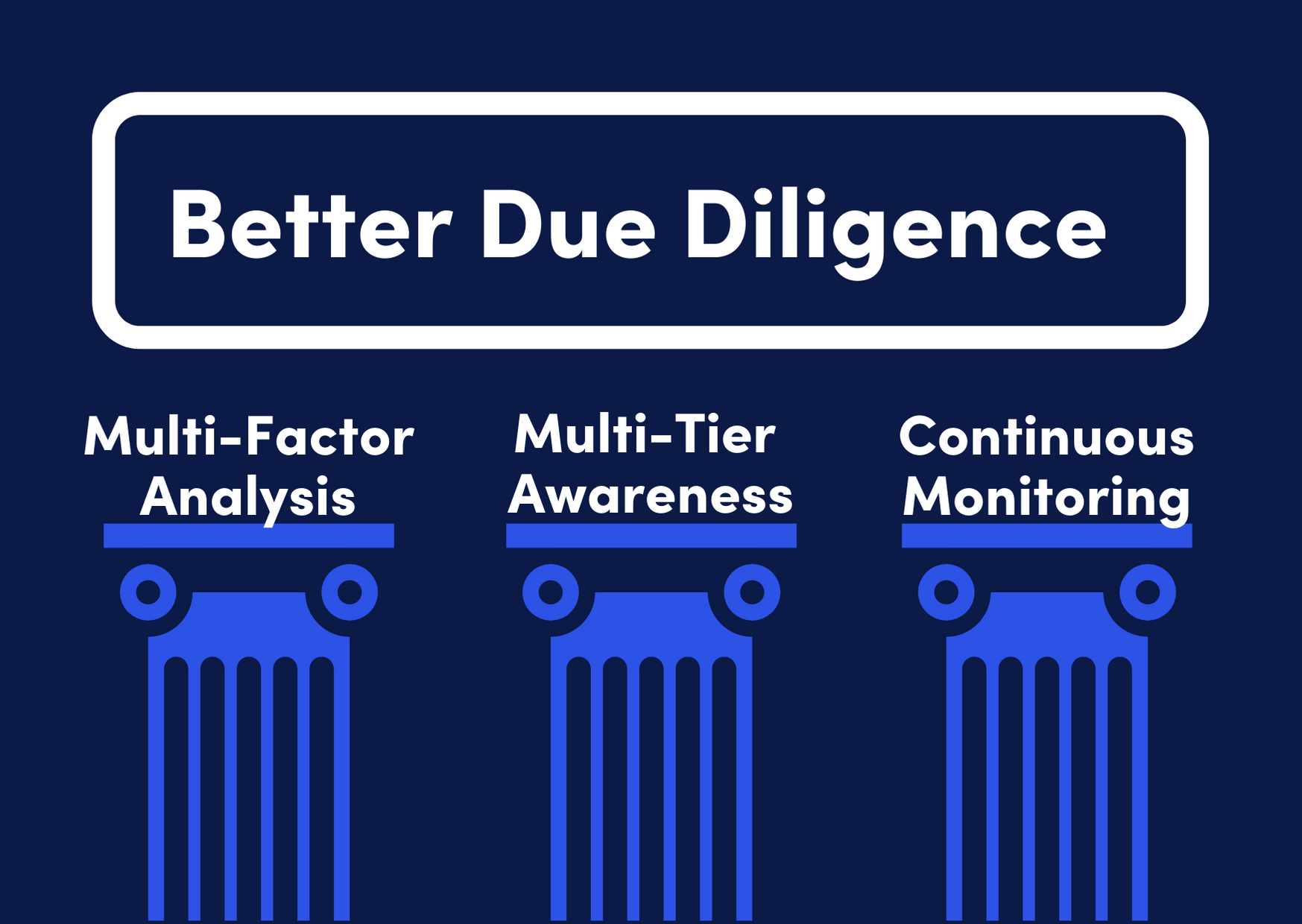 Better Due Diligence

Multi-Factor Analysis

Multi-Tier Awareness

Continuous Monitoring